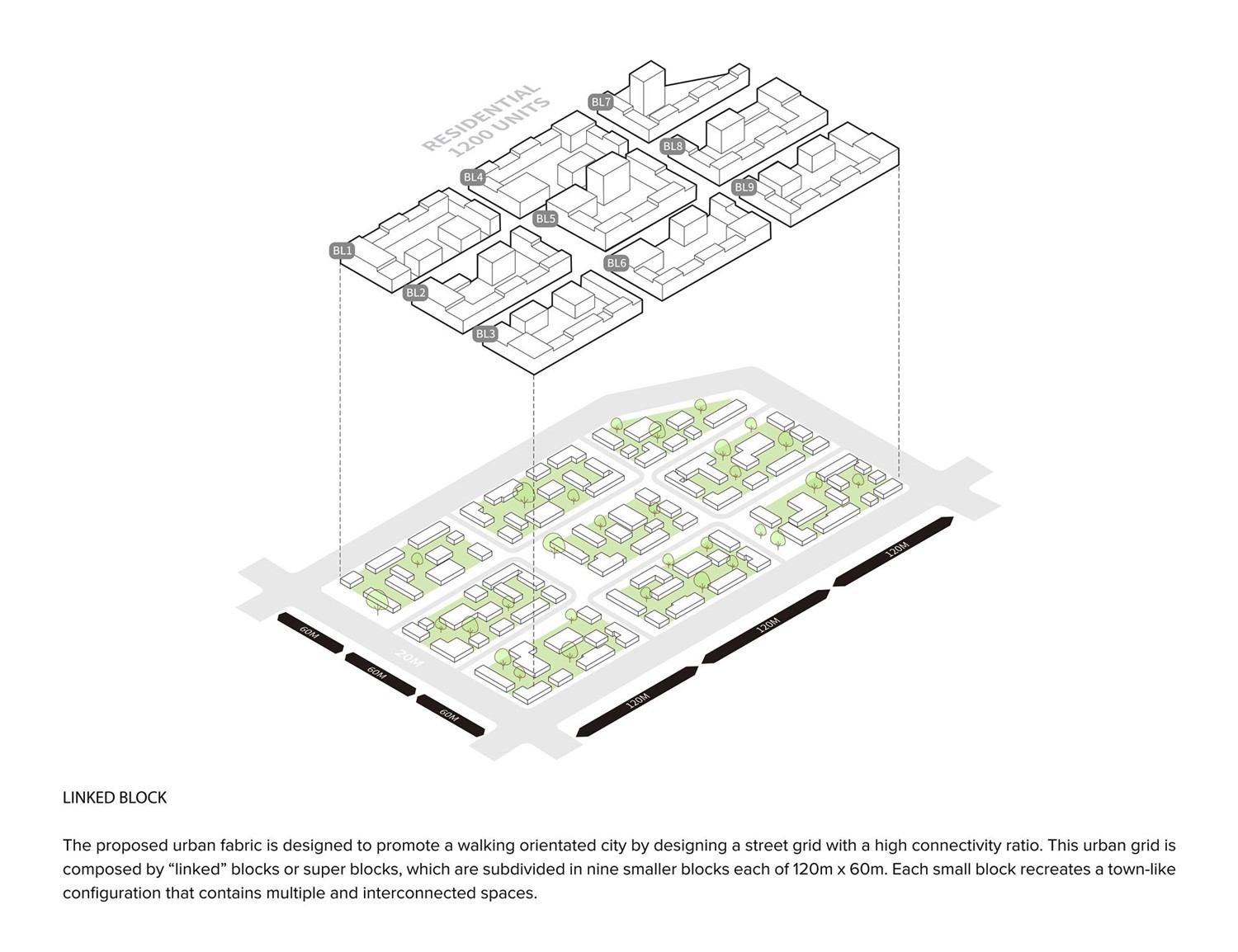 RESIDENTIAL
1200 UNITS

BL7
BL8
BL4
BL9
BL5
BL1
BL6
BL2
BL3

60M
60M
60M
20M
120M
120M
120M

LINKED BLOCK

The proposed urban fabric is designed to promote a walking orientated city by designing a street grid with a high connectivity ratio. This urban grid is composed by “linked” blocks or super blocks, which are subdivided in nine smaller blocks each of 120m x 60m. Each small block recreates a town-like configuration that contains multiple and interconnected spaces.