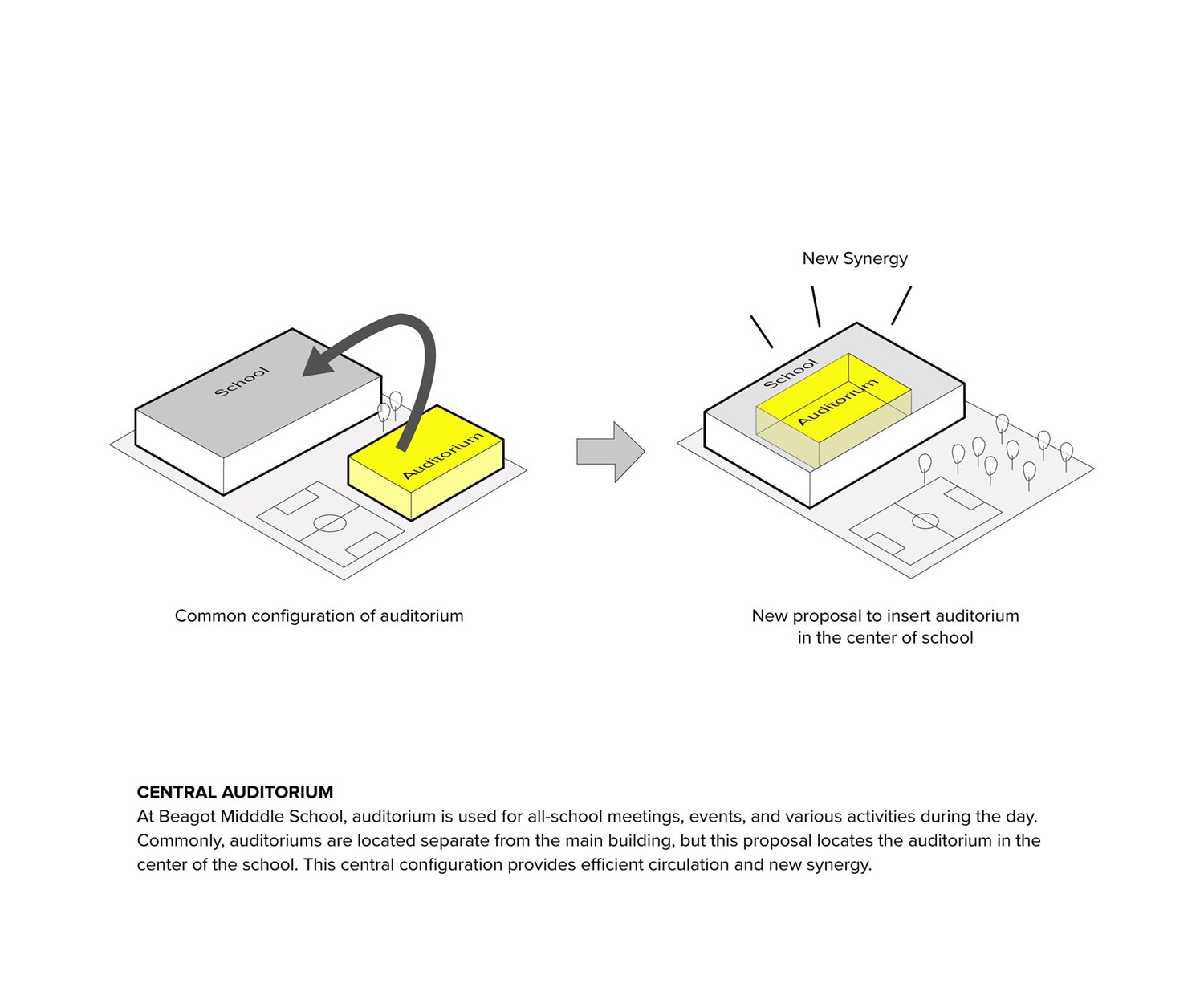 School

Auditorium

Common configuration of auditorium

New Synergy

School

Auditorium

New proposal to insert auditorium in the center of school

CENTRAL AUDITORIUM
At Beagot Midddle School, auditorium is used for all-school meetings, events, and various activities during the day. Commonly, auditoriums are located separate from the main building, but this proposal locates the auditorium in the center of the school. This central configuration provides efficient circulation and new synergy.