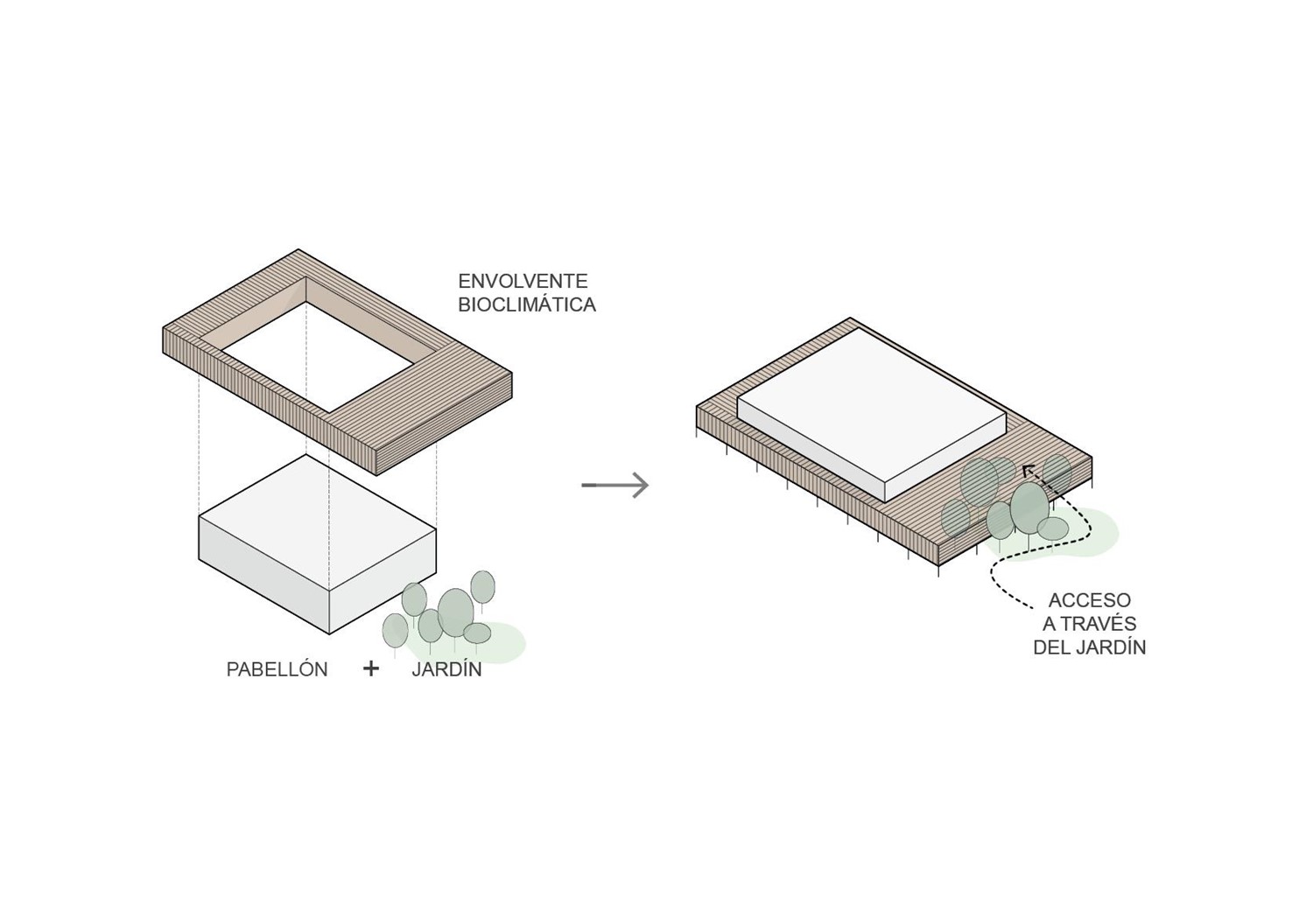 ENVOLVENTE
BIOCLIMÁTICA

PABELLÓN + JARDÍN

ACCESO
A TRAVÉS
DEL JARDÍN