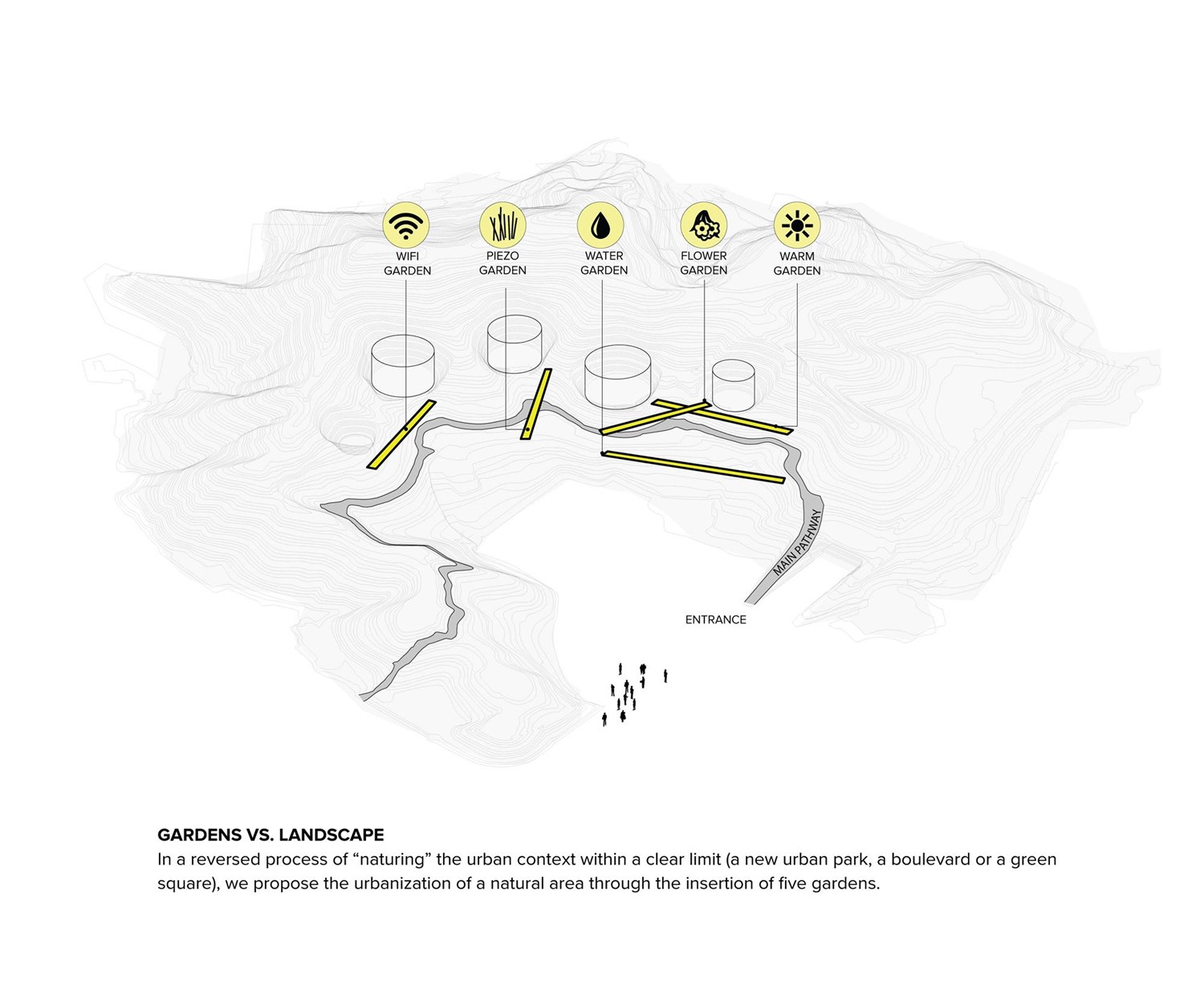 WIFI GARDEN

PIEZO GARDEN

WATER GARDEN

FLOWER GARDEN

WARM GARDEN

MAIN PATHWAY

ENTRANCE

GARDENS VS. LANDSCAPE
In a reversed process of “naturing” the urban context within a clear limit (a new urban park, a boulevard or a green square), we propose the urbanization of a natural area through the insertion of five gardens.