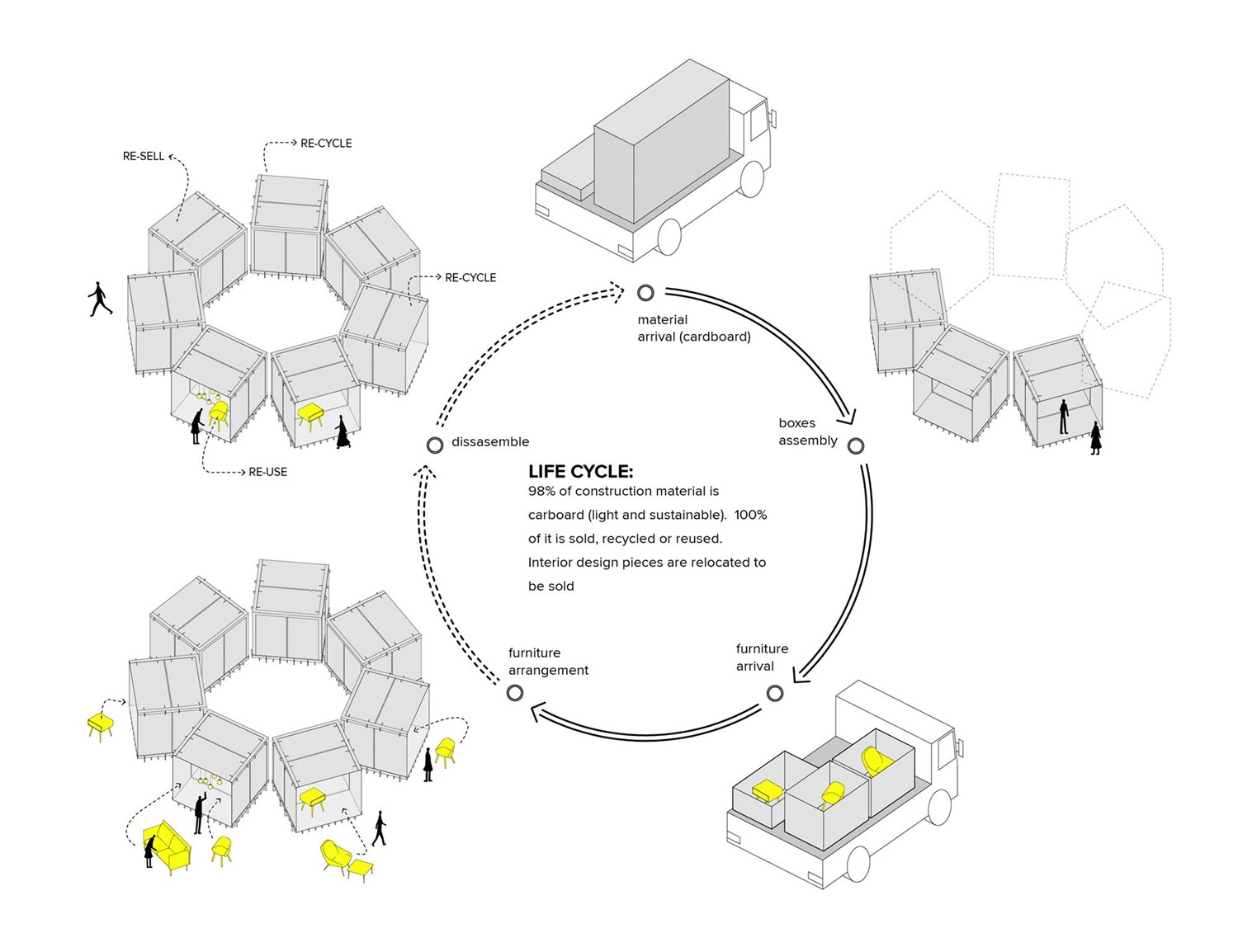 RE-SELL

RE-CYCLE

RE-CYCLE

RE-USE

material arrival (cardboard)

boxes assembly

dissasemble

LIFE CYCLE:
98% of construction material is carboard (light and sustainable). 100% of it is sold, recycled or reused. Interior design pieces are relocated to be sold

furniture arrangement

furniture arrival